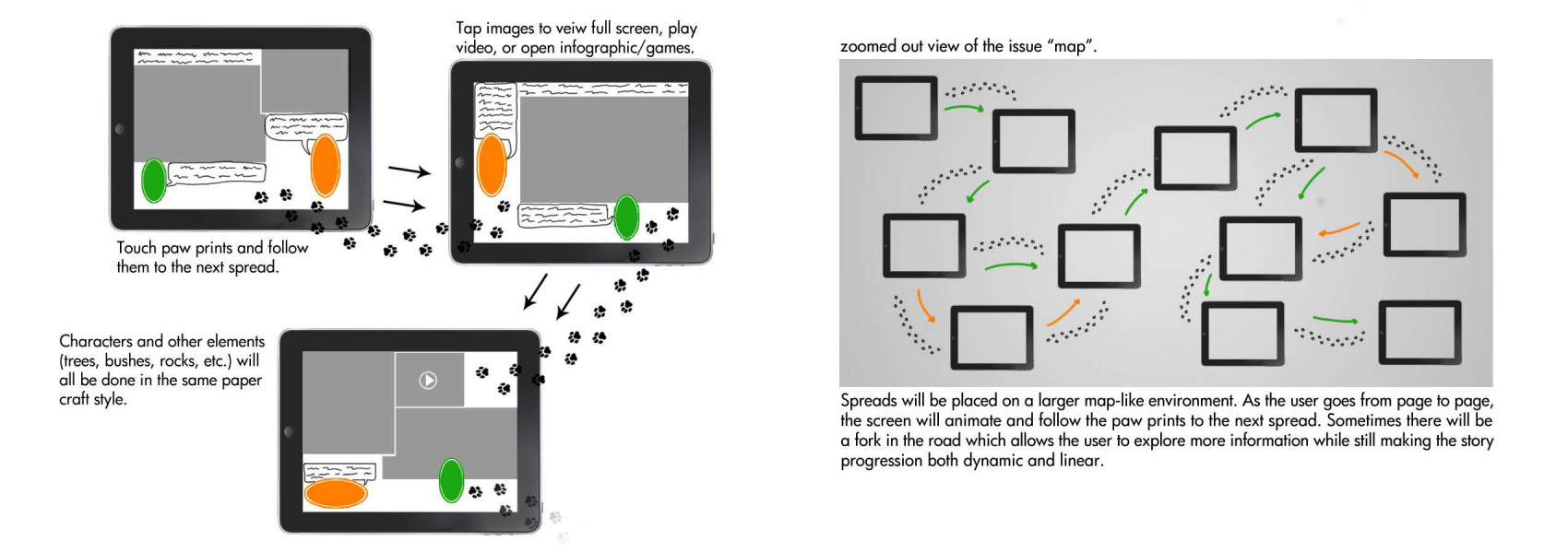 Tap images to veiw full screen, play video, or open infographic/games.

Touch paw prints and follow them to the next spread.

Characters and other elements (trees, bushes, rocks, etc.) will all be done in the same paper craft style.

zoomed out view of the issue "map".

Spreads will be placed on a larger map-like environment. As the user goes from page to page, the screen will animate and follow the paw prints to the next spread. Sometimes there will be a fork in the road which allows the user to explore more information while still making the story progression both dynamic and linear.